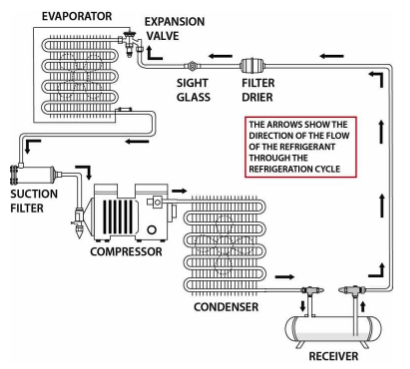 EVAPORATOR

EXPANSION VALVE

SIGHT GLASS

FILTER DRIER

THE ARROWS SHOW THE DIRECTION OF THE FLOW OF THE REFRIGERANT THROUGH THE REFRIGERATION CYCLE

SUCTION FILTER

COMPRESSOR

CONDENSER

RECEIVER